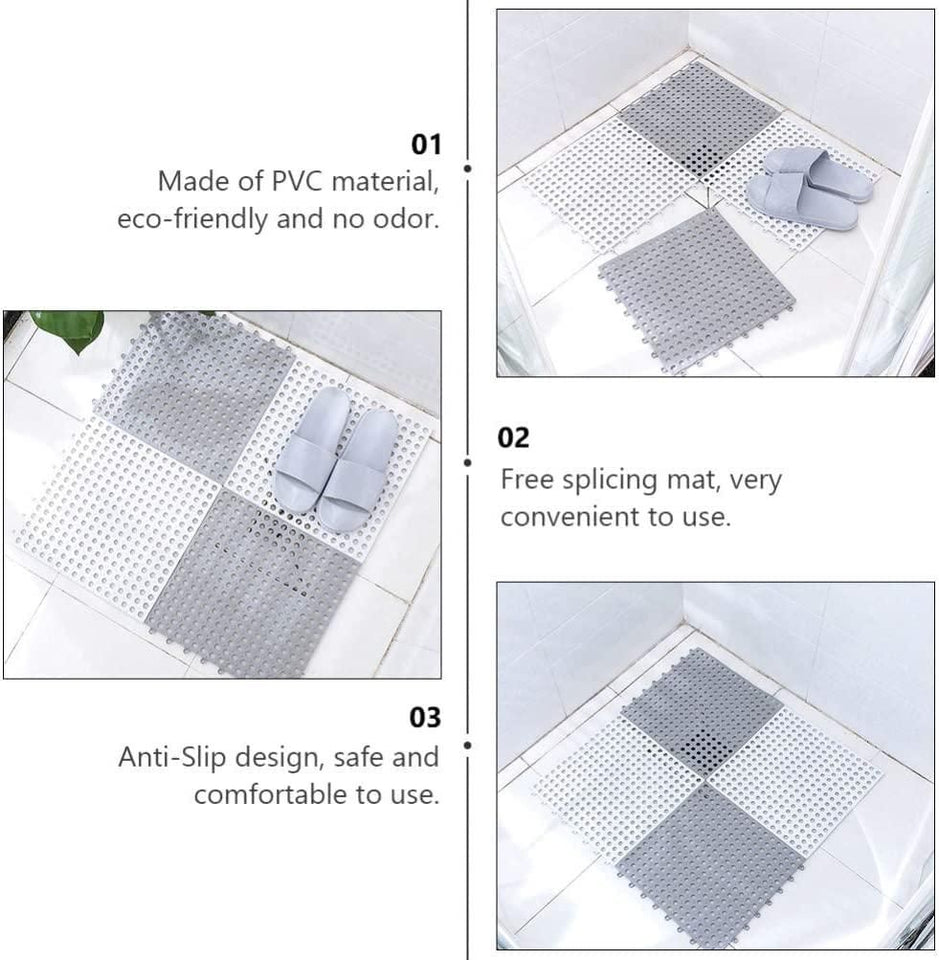 01
Made of PVC material, eco-friendly and no odor.

02
Free splicing mat, very convenient to use.

03
Anti-Slip design, safe and comfortable to use.